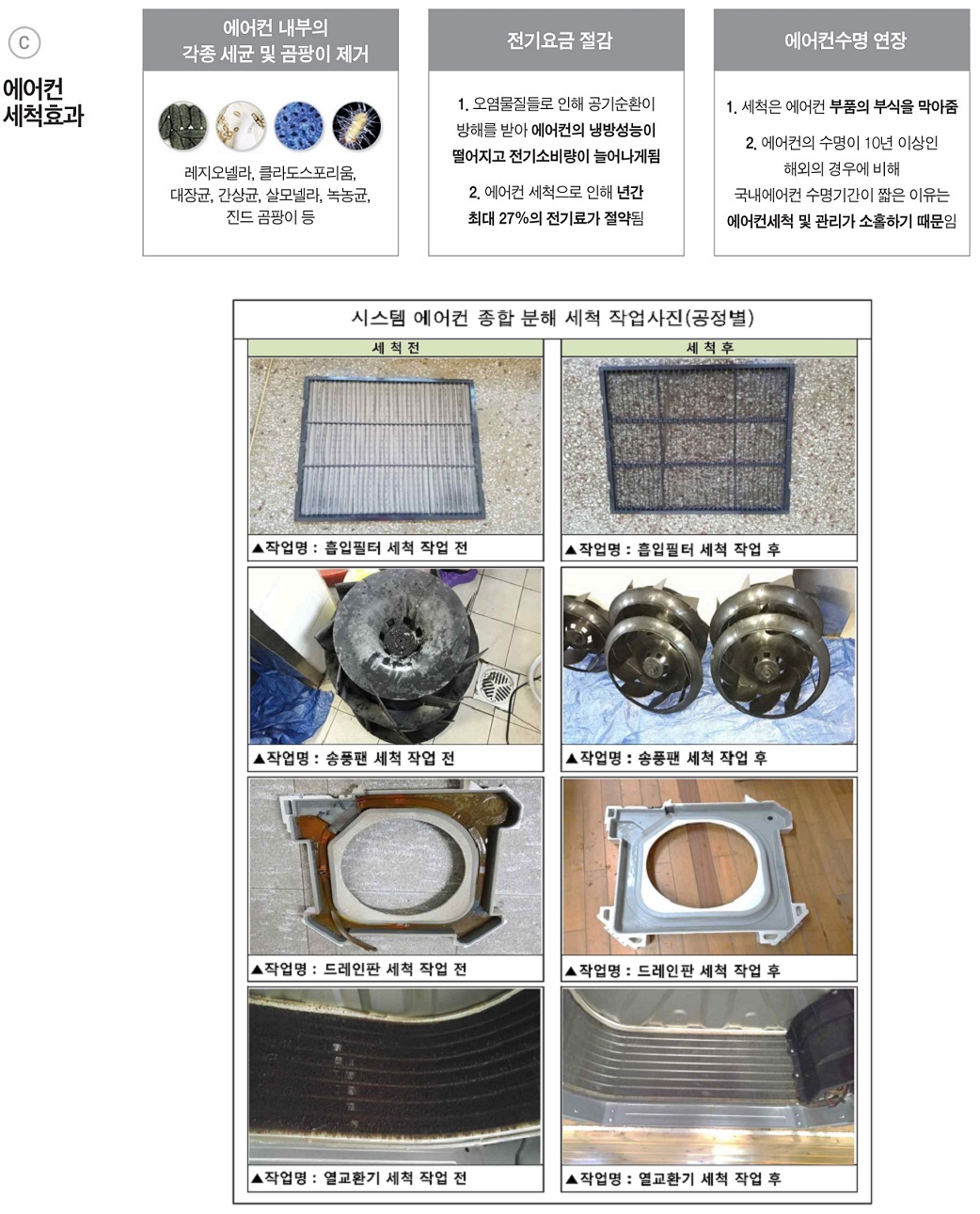 C

에어컨 세척효과

에어컨 내부의 각종 세균 및 곰팡이 제거

레지오넬라, 클라도스포리움, 대장균, 간상균, 살모넬라, 녹농균, 진드 곰팡이 등

전기요금 절감

1. 오염물질들로 인해 공기순환이 방해를 받아 에어컨의 냉방성능이 떨어지고 전기소비량이 늘어나게됨

2. 에어컨 세척으로 인해 년간 최대 27%의 전기료가 절약됨

에어컨수명 연장

1. 세척은 에어컨 부품의 부식을 막아줌

2. 에어컨의 수명이 10년 이상인 해외의 경우에 비해 국내에어컨 수명기간이 짧은 이유는 에어컨세척 및 관리가 소홀하기 때문임

시스템 에어컨 종합 분해 세척 작업사진(공정별)

| 세 척 전 | 세 척 후 |
|---|---|
| ▲작업명 : 흡입필터 세척 작업 전 | ▲작업명 : 흡입필터 세척 작업 후 |
| ▲작업명 : 송풍팬 세척 작업 전 | ▲작업명 : 송풍팬 세척 작업 후 |
| ▲작업명 : 드레인판 세척 작업 전 | ▲작업명 : 드레인판 세척 작업 후 |
| ▲작업명 : 열교환기 세척 작업 전 | ▲작업명 : 열교환기 세척 작업 후 |